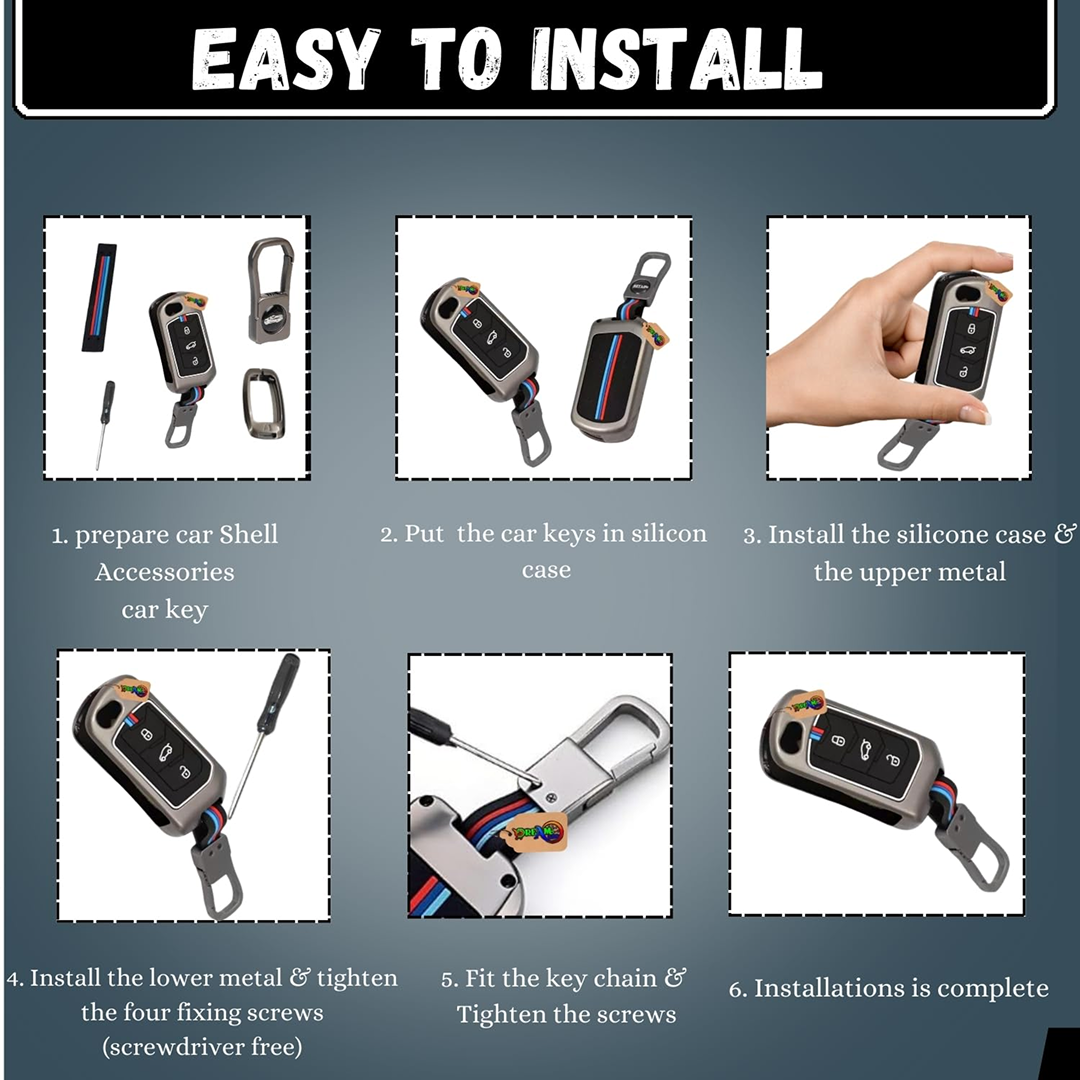 EASY TO INSTALL

1. prepare car Shell
Accessories
car key

2. Put the car keys in silicon case

3. Install the silicone case & the upper metal

4. Install the lower metal & tighten the four fixing screws (screwdriver free)

5. Fit the key chain & Tighten the screws

6. Installations is complete